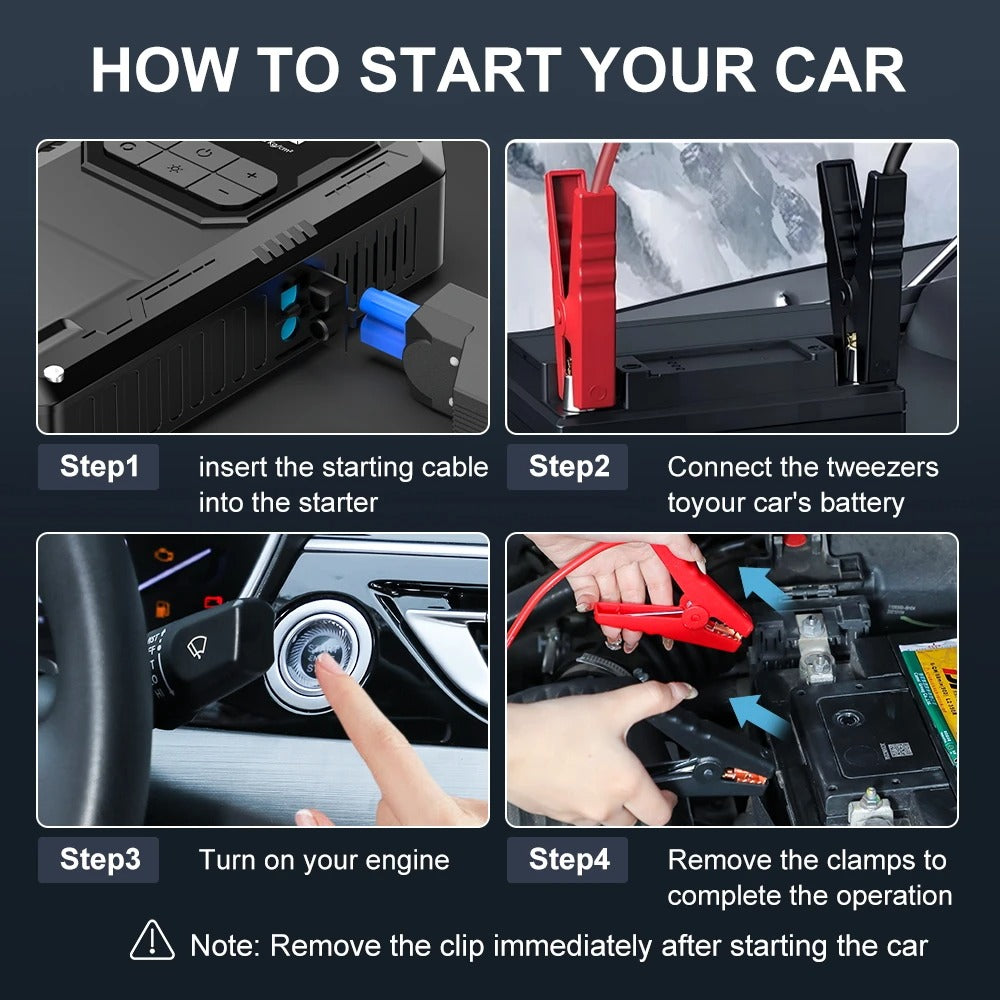 HOW TO START YOUR CAR

Step1 insert the starting cable into the starter

Step2 Connect the tweezers toyour car's battery

Step3 Turn on your engine

Step4 Remove the clamps to complete the operation

Note: Remove the clip immediately after starting the car